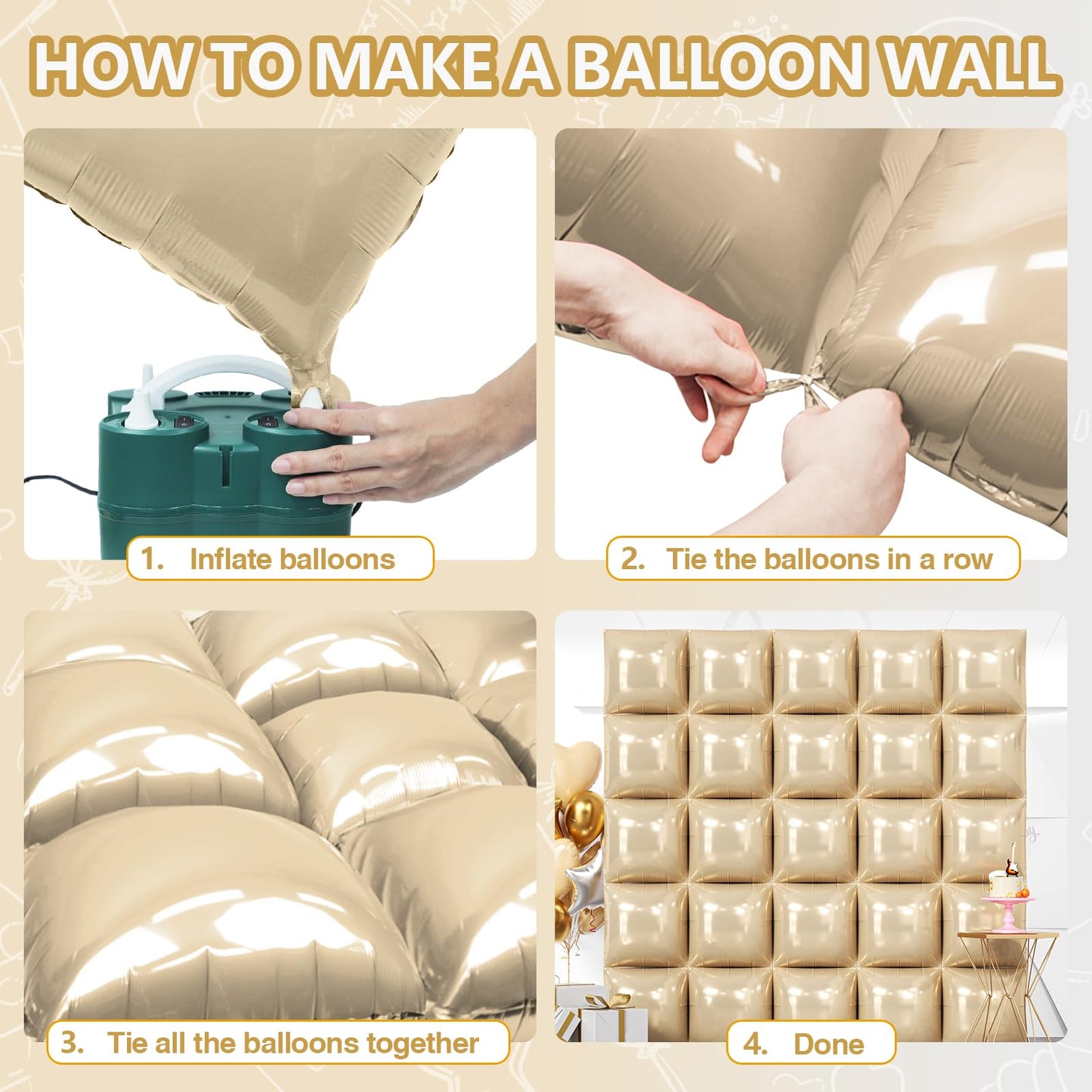 HOW TO MAKE A BALLOON WALL

1. Inflate balloons

2. Tie the balloons in a row

3. Tie all the balloons together

4. Done